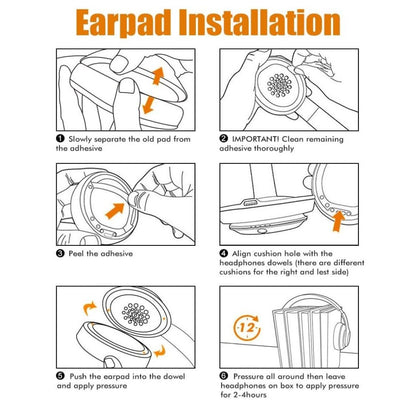 Earpad Installation

❶ Slowly separate the old pad from the adhesive

❷ IMPORTANT! Clean remaining adhesive thoroughly

❸ Peel the adhesive

❹ Align cushion hole with the headphones dowels (there are different cushions for the right and lest side)

❺ Push the earpad into the dowel and apply pressure

12

❻ Pressure all around then leave headphones on box to apply pressure for 2-4hours